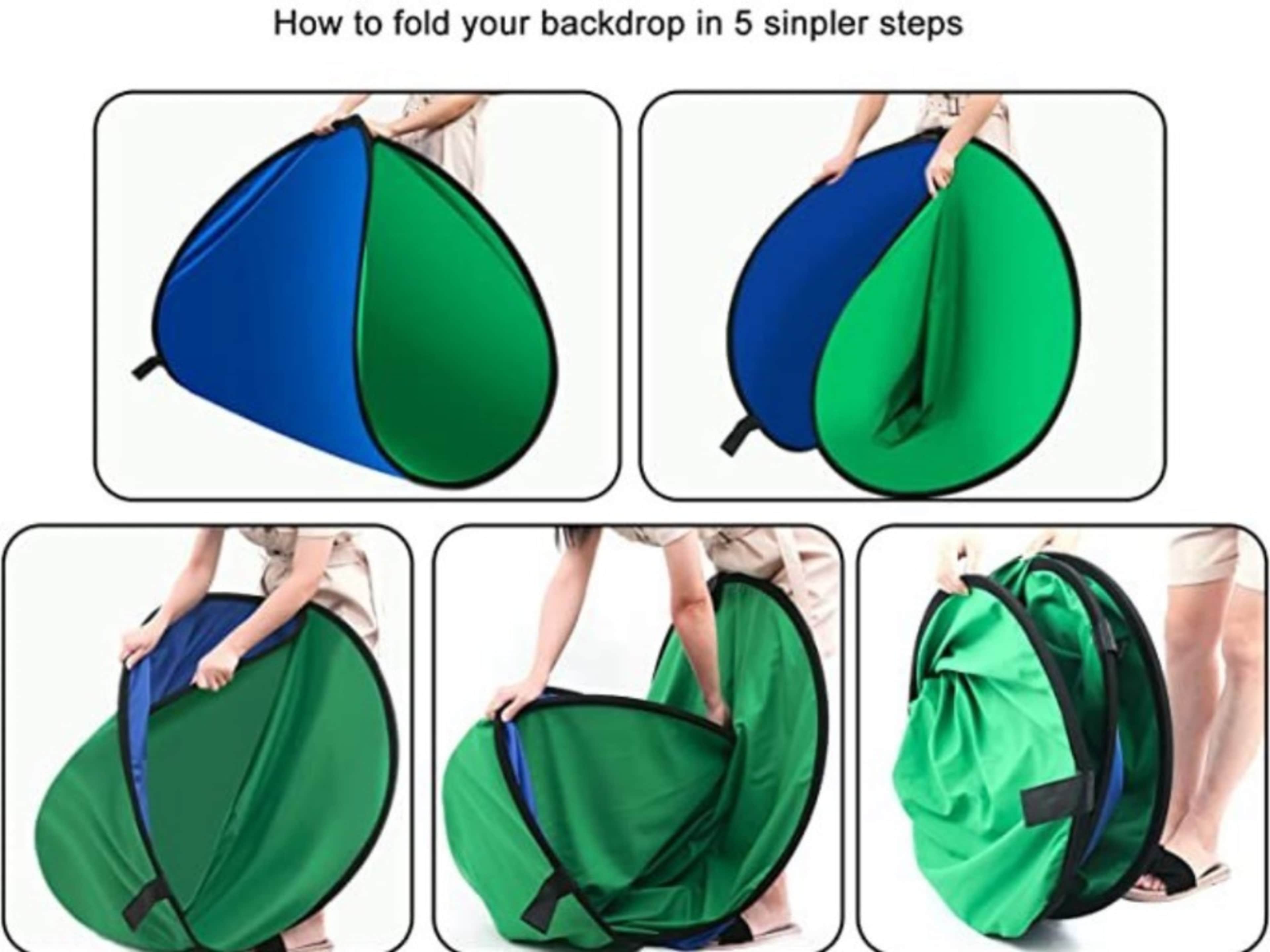 How to fold your backdrop in 5 sinpler steps